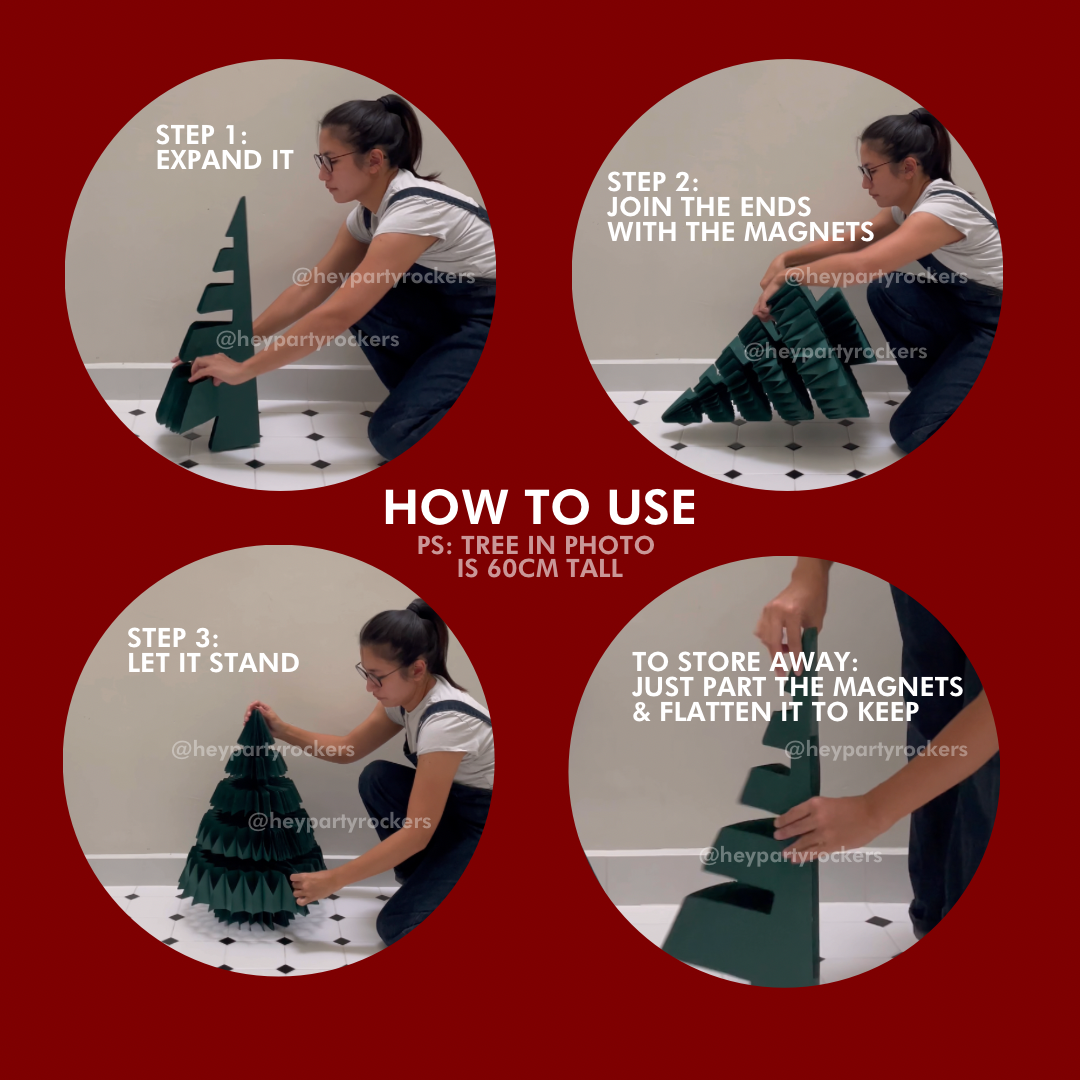 STEP 1:
EXPAND IT

@heypartyrockers
@heypartyrockers

STEP 2:
JOIN THE ENDS
WITH THE MAGNETS

@heypartyrockers
@heypartyrockers

HOW TO USE
PS: TREE IN PHOTO
IS 60CM TALL

STEP 3:
LET IT STAND

@heypartyrockers
@heypartyrockers

TO STORE AWAY:
JUST PART THE MAGNETS
& FLATTEN IT TO KEEP

@heypartyrockers
@heypartyrockers