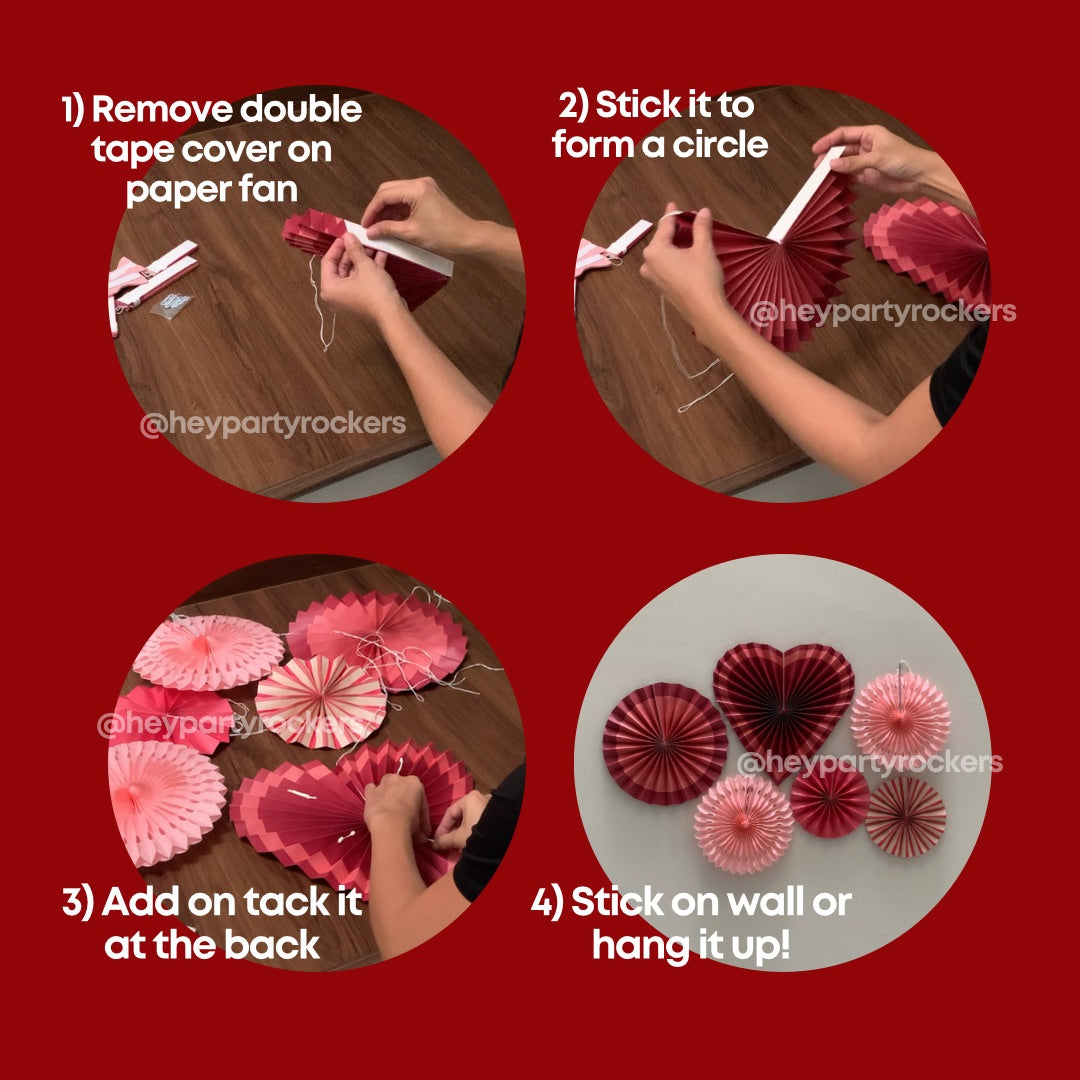 1) Remove double tape cover on paper fan

@heypartyrockers

2) Stick it to form a circle

@heypartyrockers

@heypartyrockers

3) Add on tack it at the back

@heypartyrockers

4) Stick on wall or hang it up!