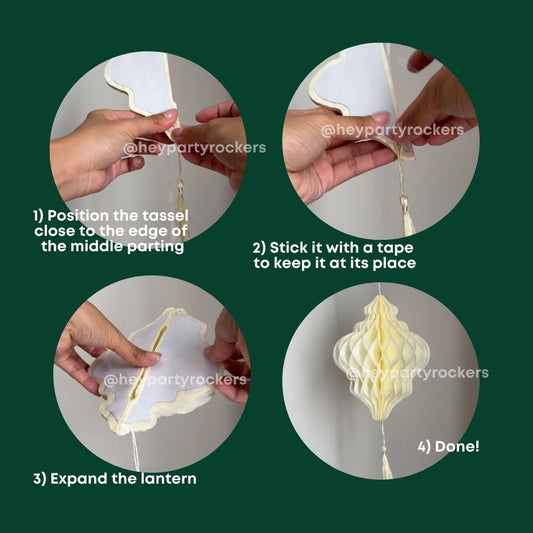 @heypartyrockers

1) Position the tassel close to the edge of the middle parting

@heypartyrockers

2) Stick it with a tape to keep it at its place

@heypartyrockers

3) Expand the lantern

@heypartyrockers

4) Done!